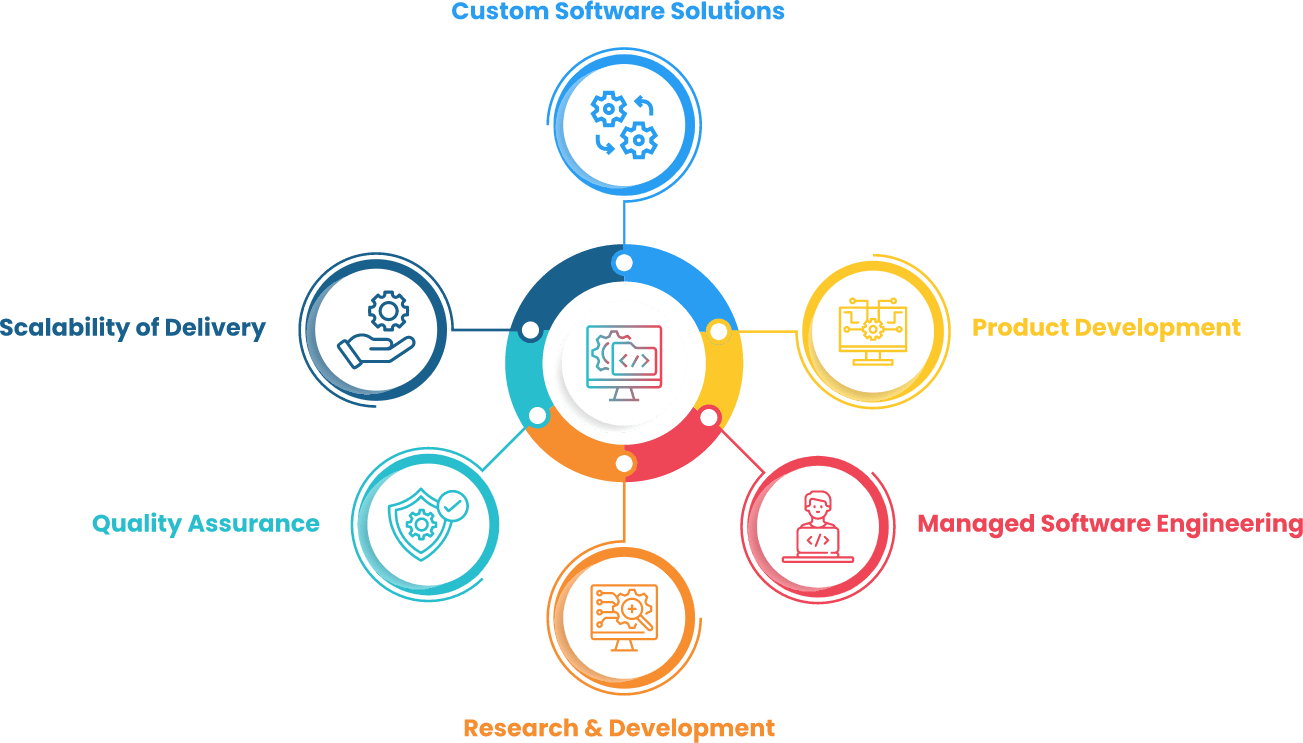 Custom Software Solutions

Scalability of Delivery

Product Development

Quality Assurance

Managed Software Engineering

Research & Development